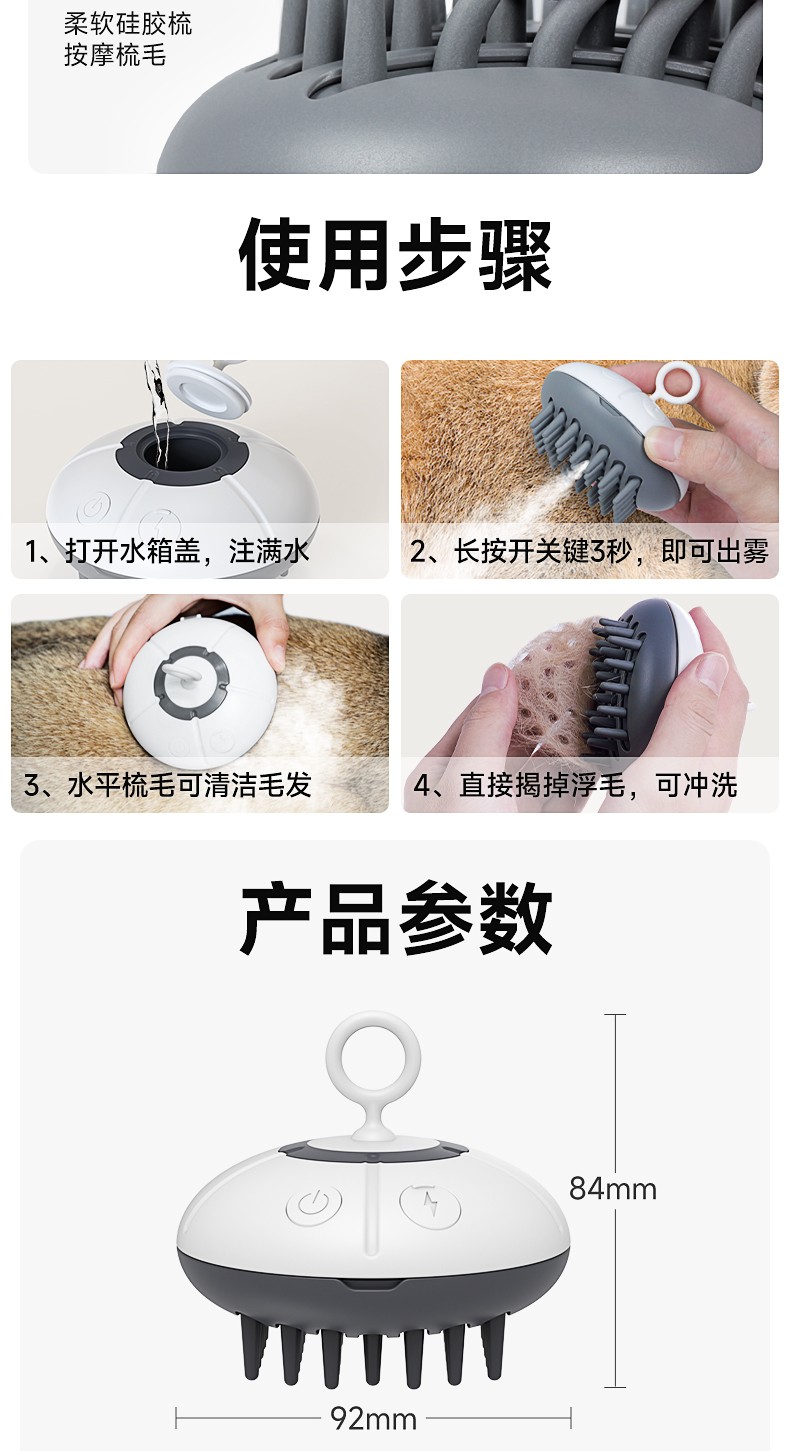 柔软硅胶梳
按摩梳毛

使用步骤

1、打开水箱盖，注满水

2、长按开关键3秒，即可出雾

3、水平梳毛可清洁毛发

4、直接揭掉浮毛，可冲洗

产品参数

84mm

92mm