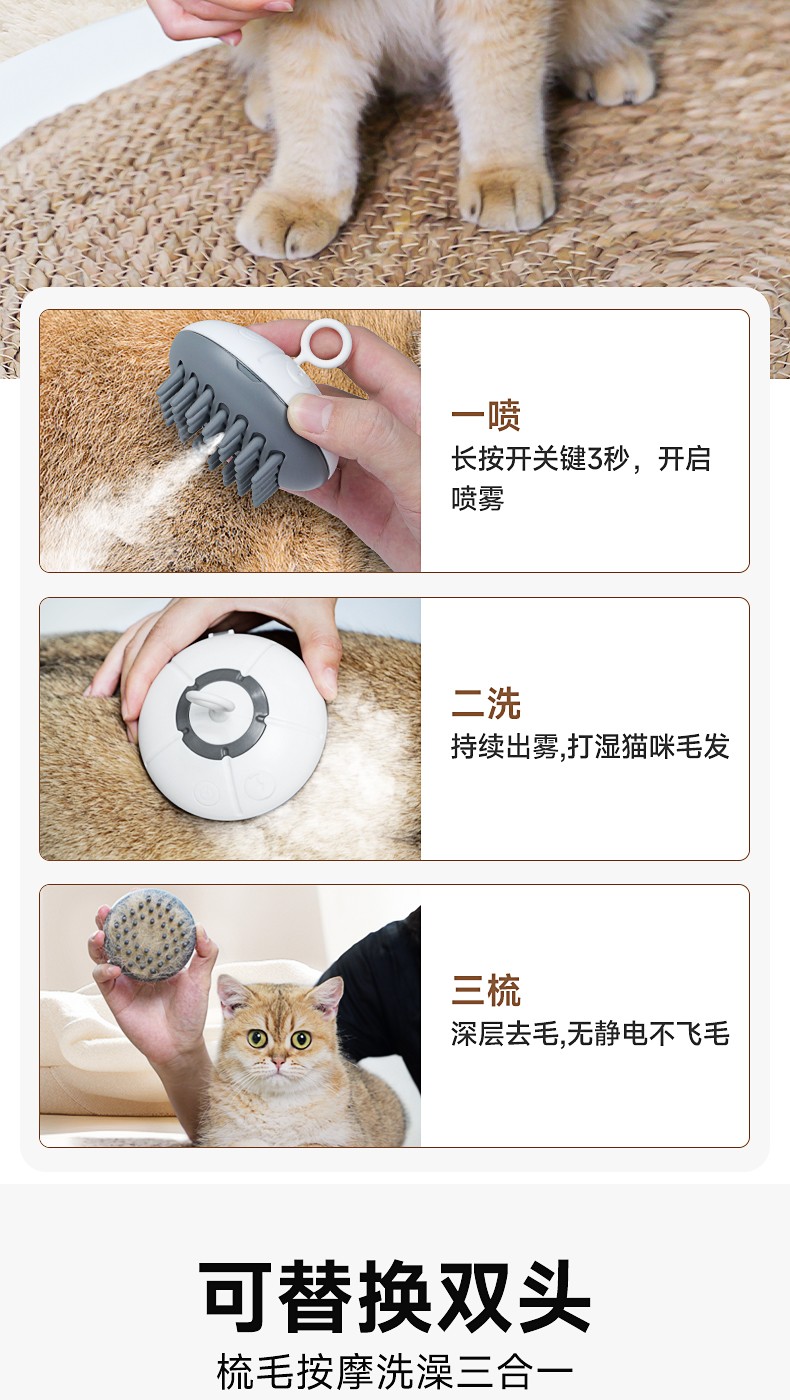 一喷
长按开关键3秒，开启喷雾

二洗
持续出雾,打湿猫咪毛发

三梳
深层去毛,无静电不飞毛

可替换双头
梳毛按摩洗澡三合一