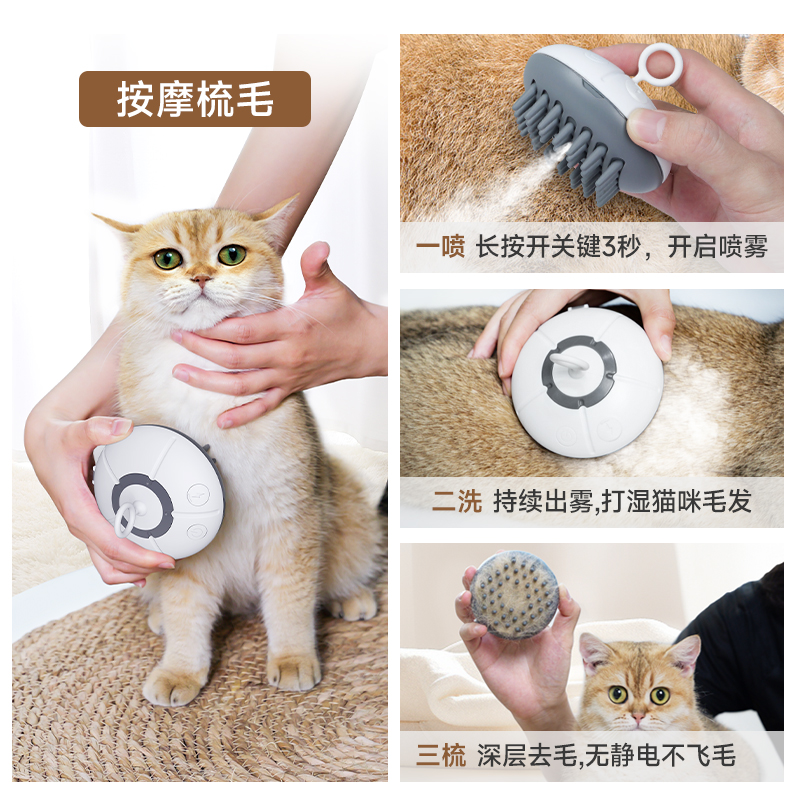 按摩梳毛

一喷 长按开关键3秒，开启喷雾

二洗 持续出雾,打湿猫咪毛发

三梳 深层去毛,无静电不飞毛